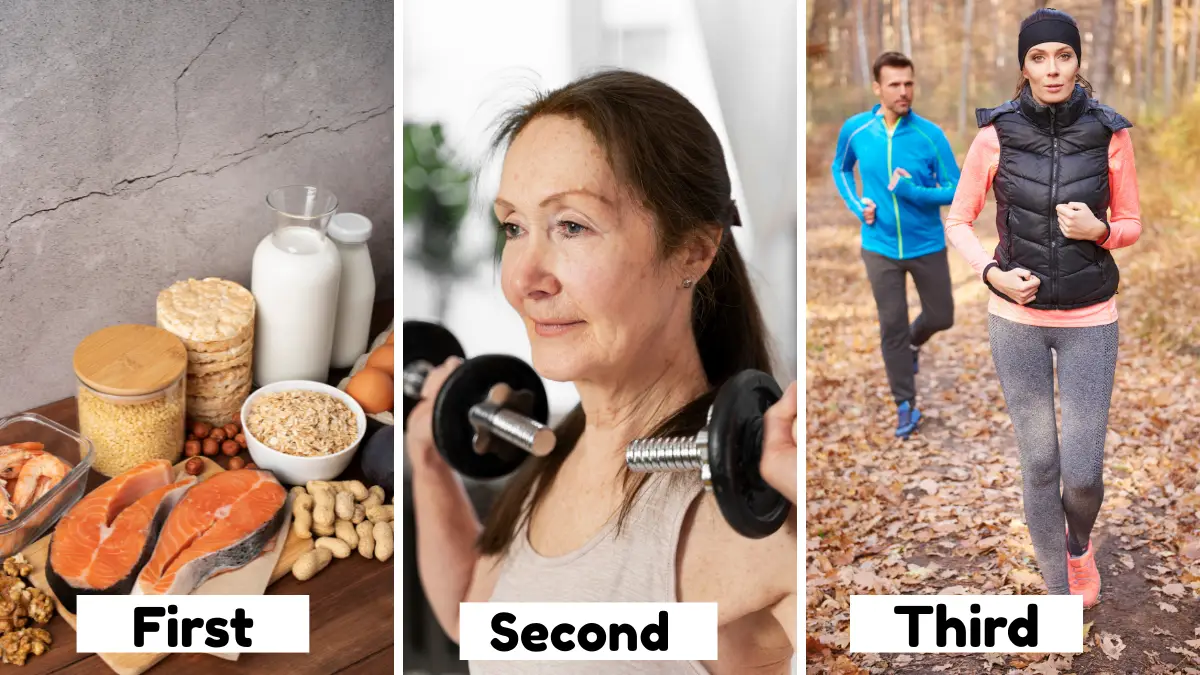 First

Second

Third